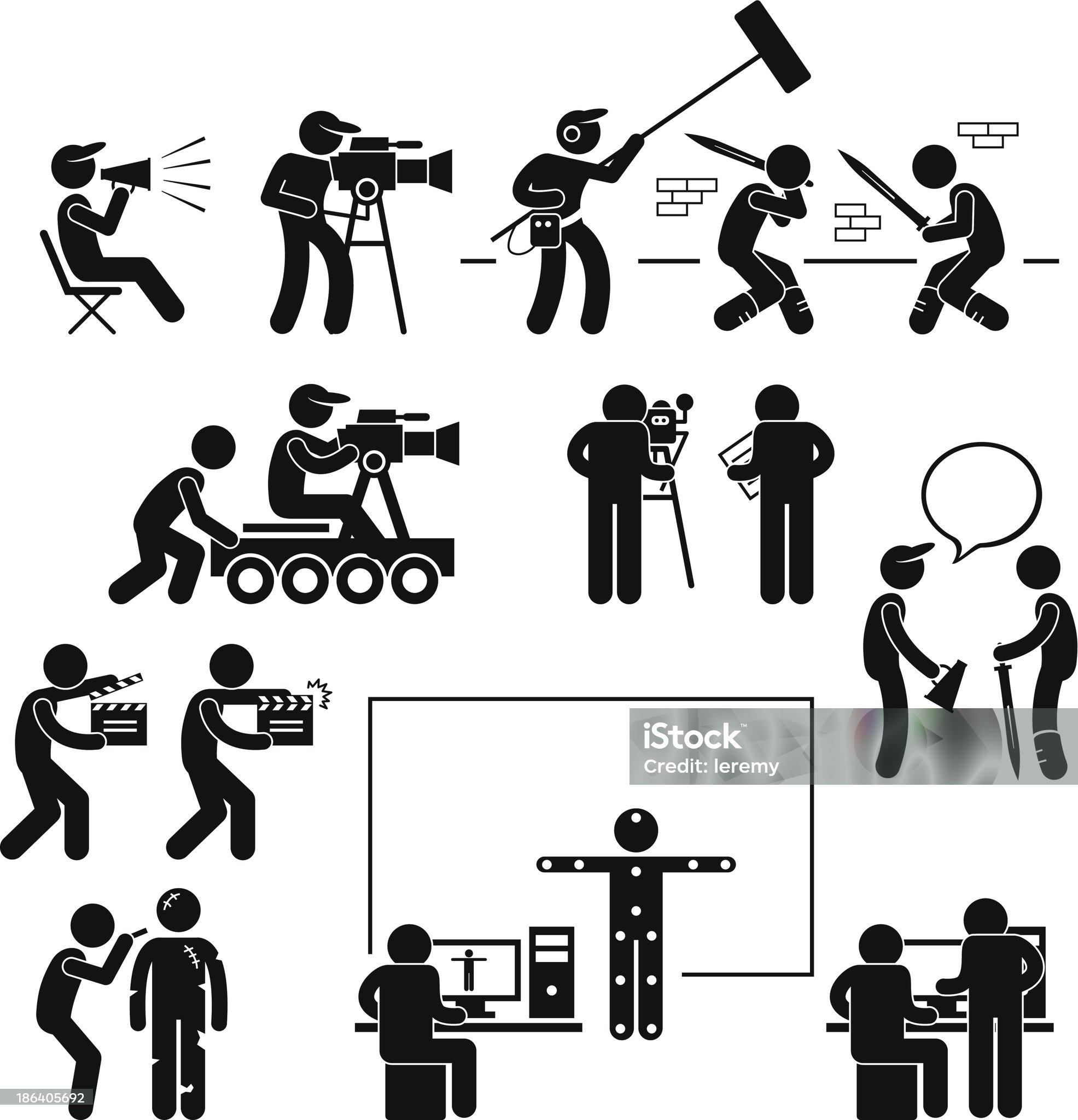 iStock™
Credit: leremy

186405692